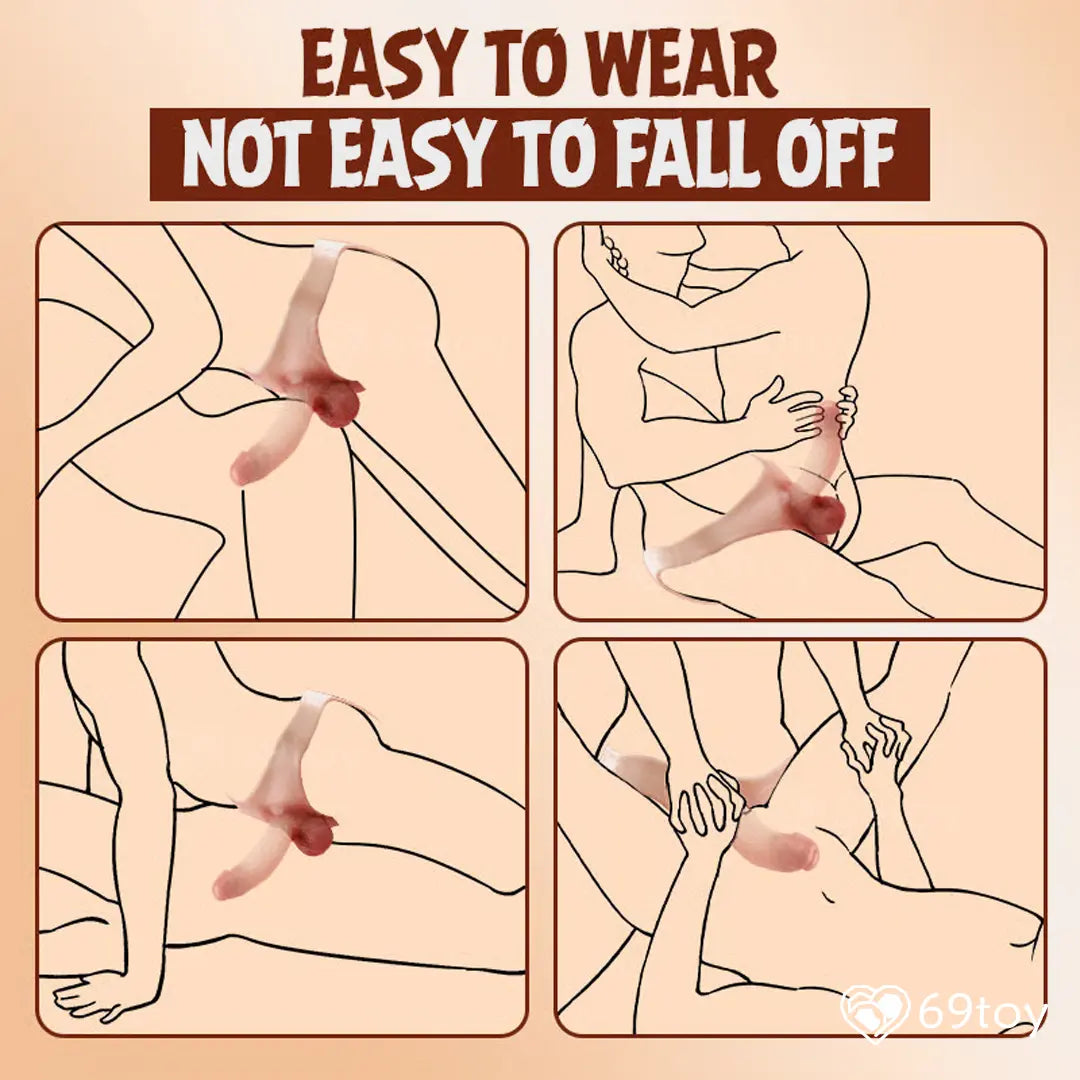 EASY TO WEAR
NOT EASY TO FALL OFF

69toy