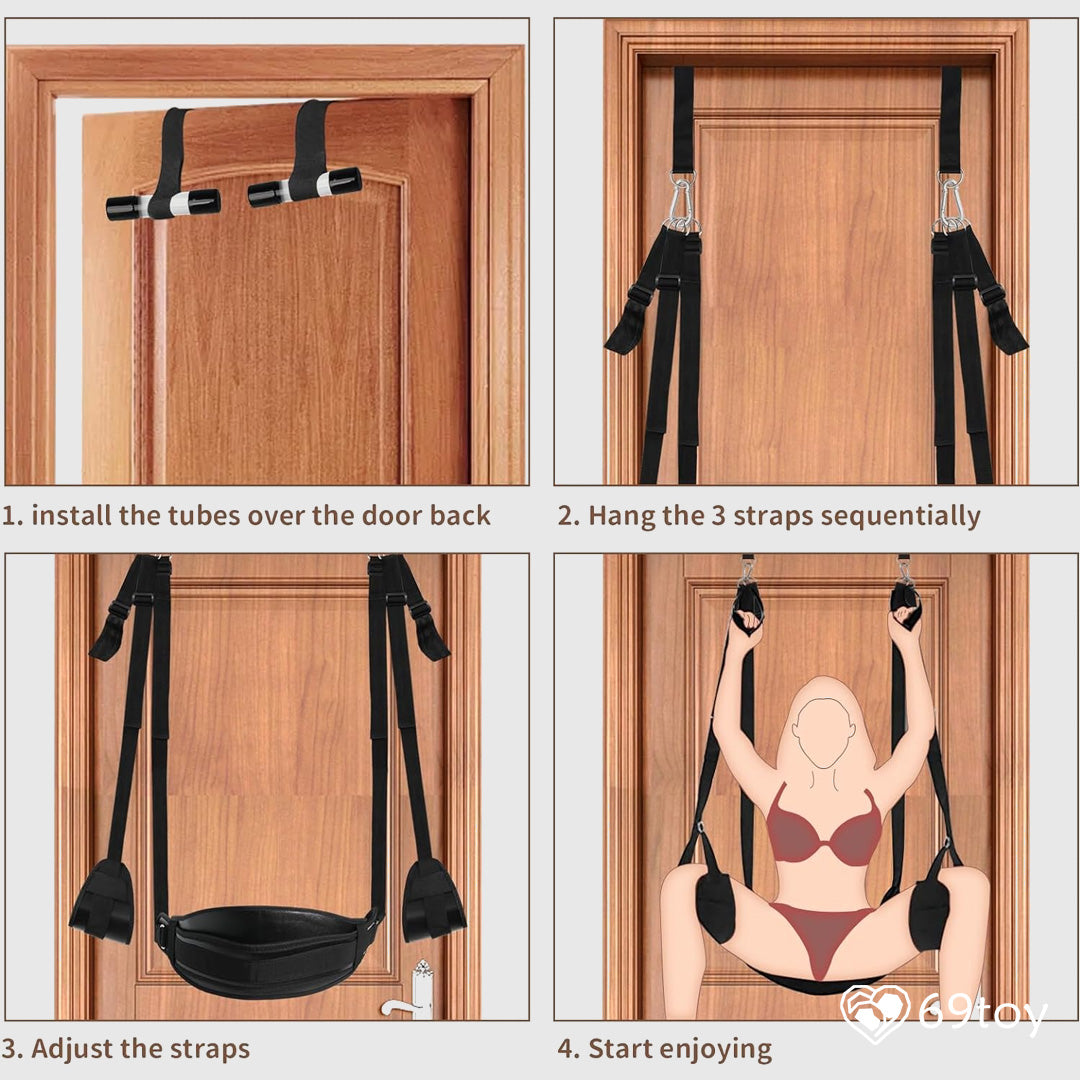 1. install the tubes over the door back

2. Hang the 3 straps sequentially

3. Adjust the straps

4. Start enjoying

69toy